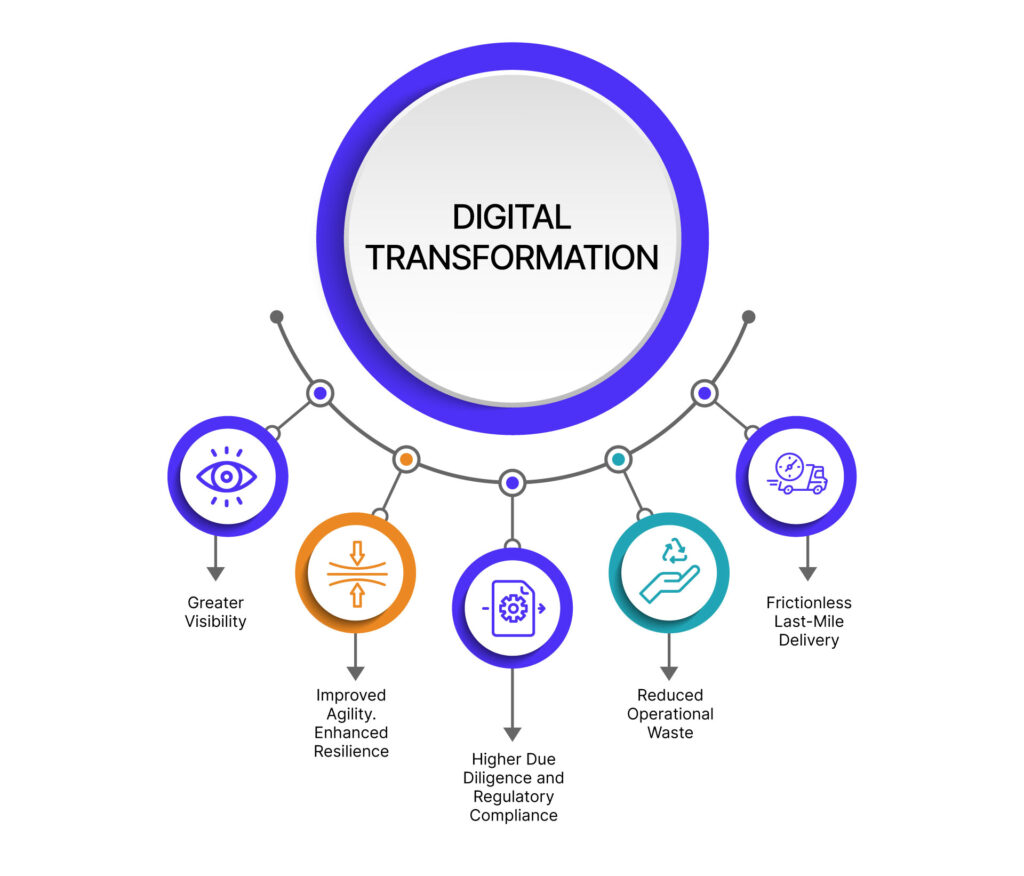 DIGITAL TRANSFORMATION

Greater Visibility

Improved Agility. Enhanced Resilience

Higher Due Diligence and Regulatory Compliance

Reduced Operational Waste

Frictionless Last-Mile Delivery